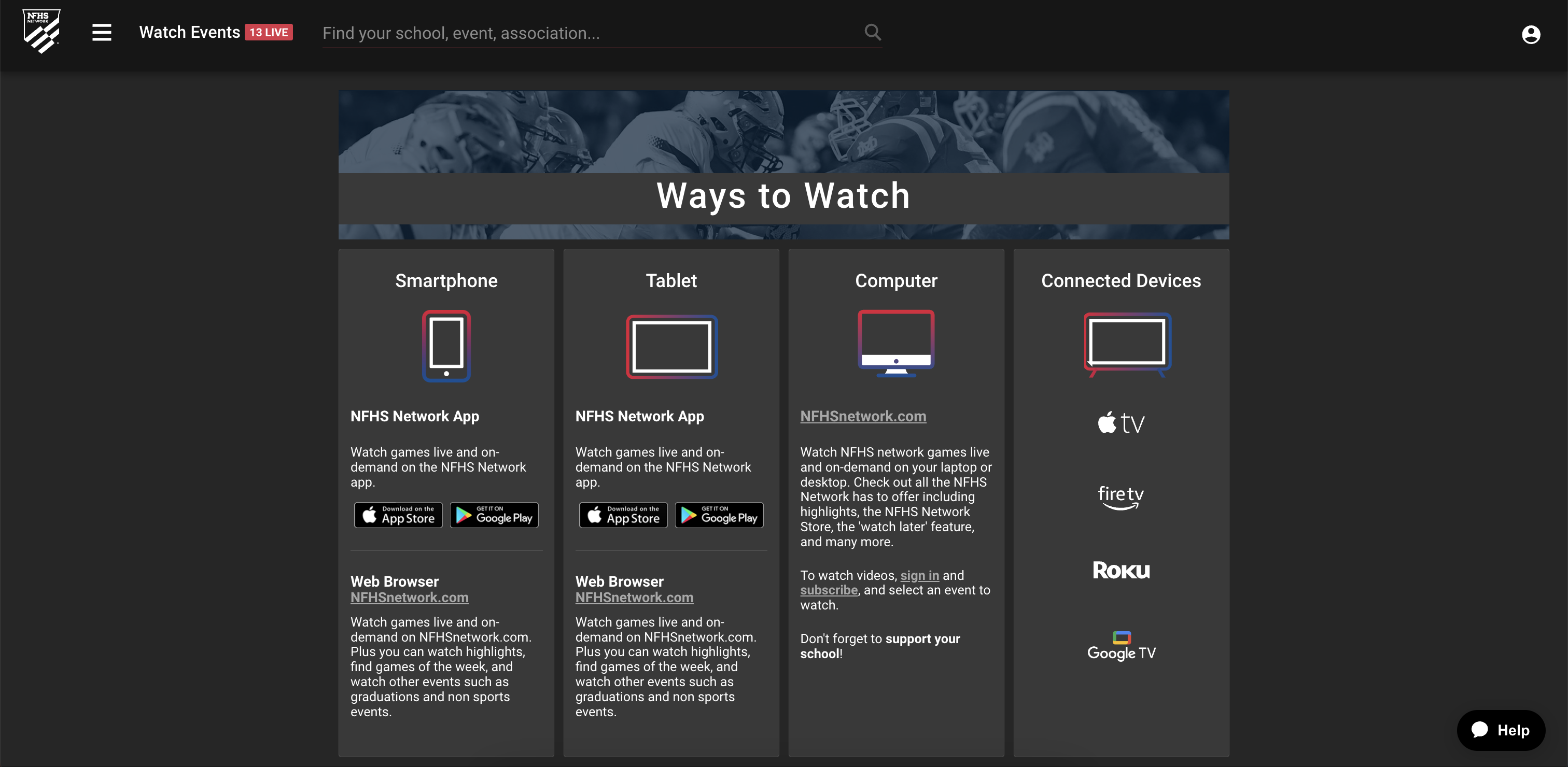 NFHS NETWORK

Watch Events 13 LIVE

Find your school, event, association...

Ways to Watch

Smartphone

NFHS Network App

Watch games live and on-demand on the NFHS Network app.

Download on the App Store

GET IT ON Google Play

Web Browser
NFHSnetwork.com

Watch games live and on-demand on NFHSnetwork.com. Plus you can watch highlights, find games of the week, and watch other events such as graduations and non sports events.

Tablet

NFHS Network App

Watch games live and on-demand on the NFHS Network app.

Download on the App Store

GET IT ON Google Play

Web Browser
NFHSnetwork.com

Watch games live and on-demand on NFHSnetwork.com. Plus you can watch highlights, find games of the week, and watch other events such as graduations and non sports events.

Computer

NFHSnetwork.com

Watch NFHS network games live and on-demand on your laptop or desktop. Check out all the NFHS Network has to offer including highlights, the NFHS Network Store, the 'watch later' feature, and many more.

To watch videos, sign in and subscribe, and select an event to watch.

Don't forget to support your school!

Connected Devices

tv

fire tv

Roku

Google TV

Help